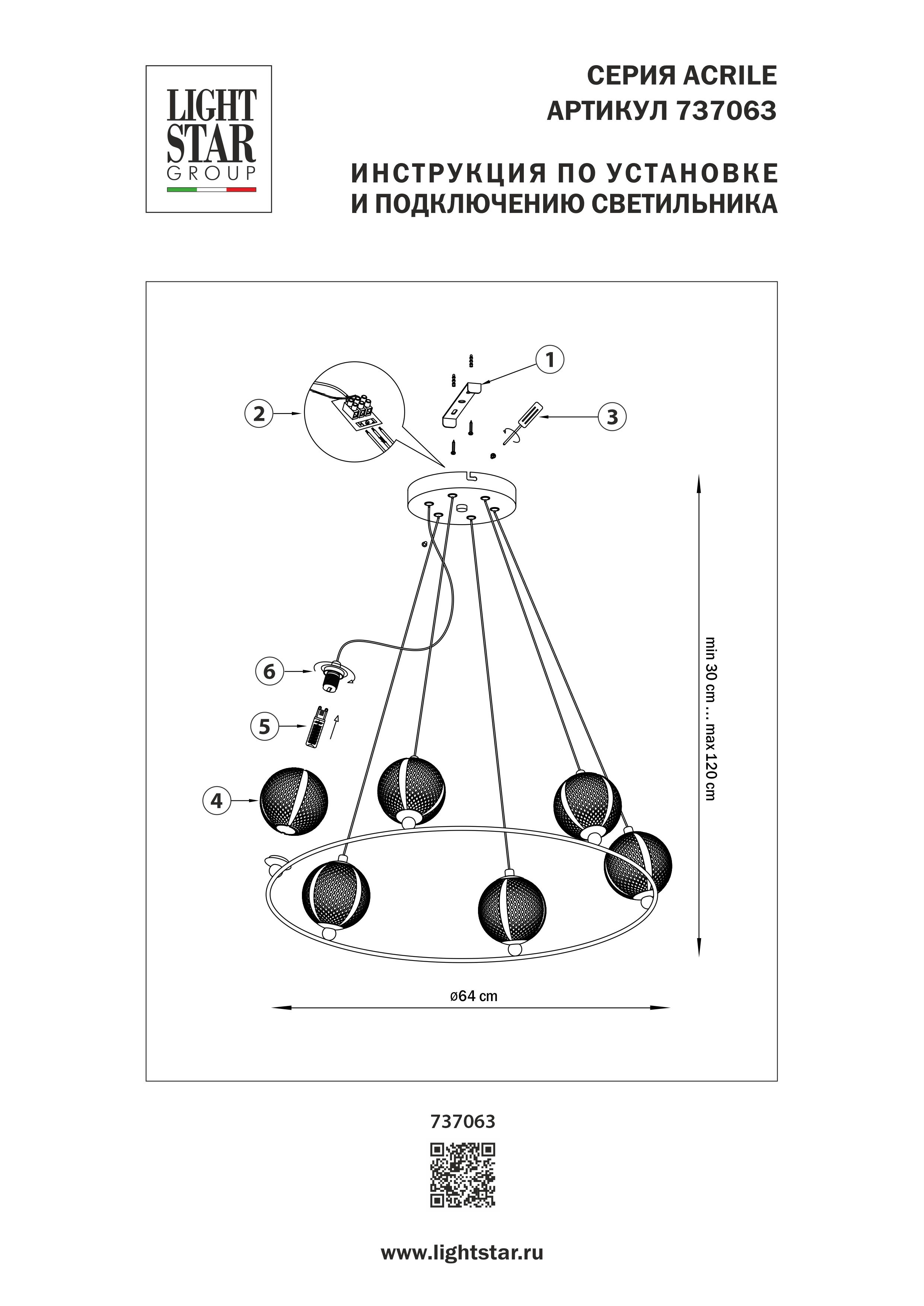 LIGHT STAR GROUP

СЕРИЯ ACRILE
АРТИКУЛ 737063

ИНСТРУКЦИЯ ПО УСТАНОВКЕ
И ПОДКЛЮЧЕНИЮ СВЕТИЛЬНИКА

1
2
3
6
5
4

min 30 cm ... max 120 cm

ø64 cm

737063

www.lightstar.ru