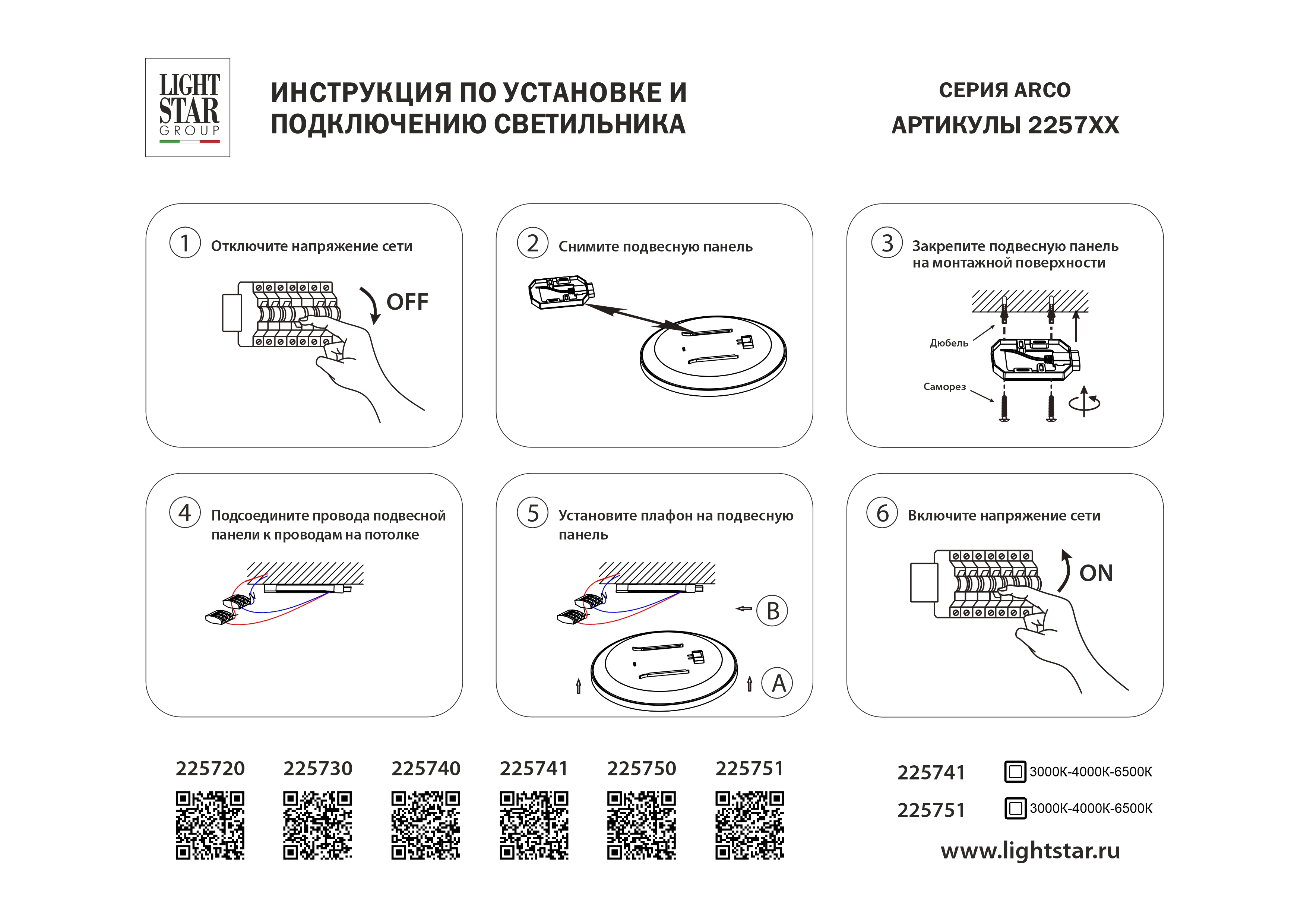 LIGHT STAR GROUP

ИНСТРУКЦИЯ ПО УСТАНОВКЕ И ПОДКЛЮЧЕНИЮ СВЕТИЛЬНИКА

СЕРИЯ ARCO
АРТИКУЛЫ 2257XX

1 Отключите напряжение сети

OFF

2 Снимите подвесную панель

3 Закрепите подвесную панель на монтажной поверхности

Дюбель

Саморез

4 Подсоедините провода подвесной панели к проводам на потолке

5 Установите плафон на подвесную панель

B

A

6 Включите напряжение сети

ON

225720 225730 225740 225741 225750 225751

225741 3000K-4000K-6500K
225751 3000K-4000K-6500K

www.lightstar.ru